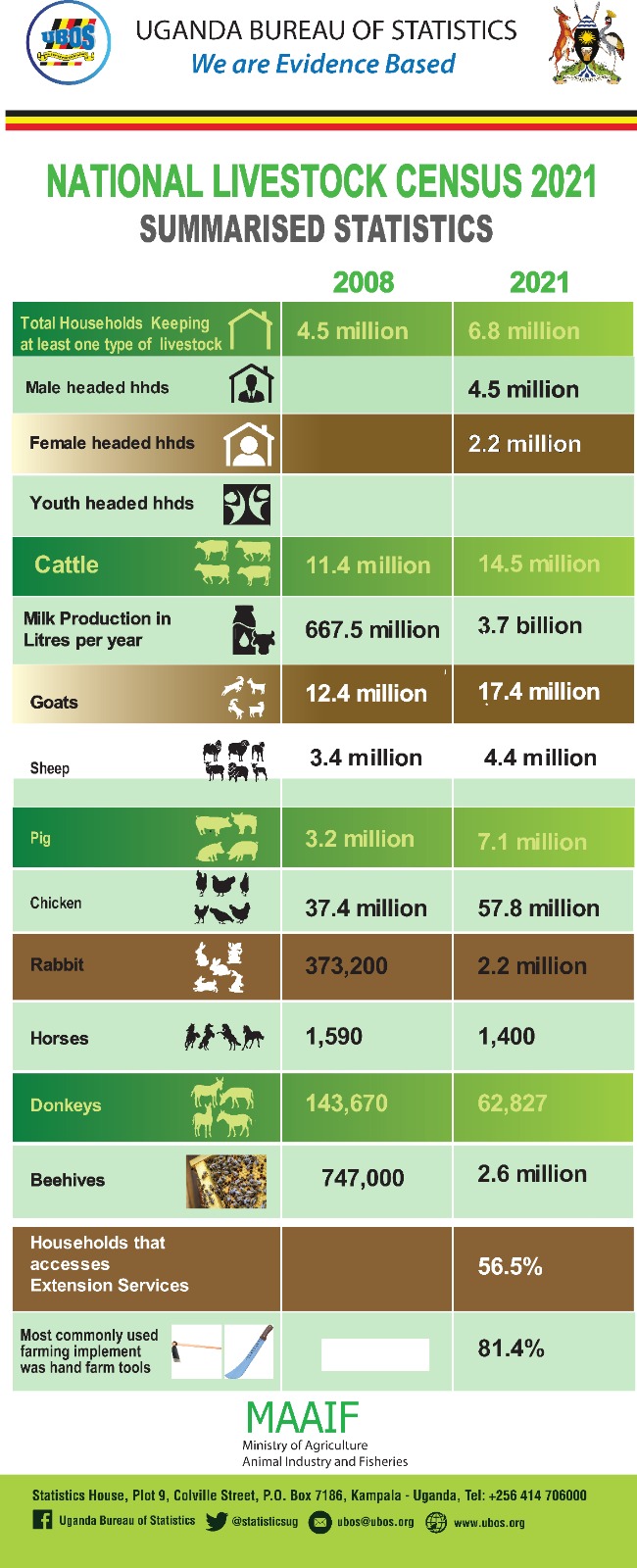 UBOS

UGANDA BUREAU OF STATISTICS
We are Evidence Based

NATIONAL LIVESTOCK CENSUS 2021
SUMMARISED STATISTICS

| | 2008 | 2021 |
|---|---|---|
| Total Households Keeping at least one type of livestock | 4.5 million | 6.8 million |
| Male headed hhds | | 4.5 million |
| Female headed hhds | | 2.2 million |
| Youth headed hhds | | |
| Cattle | 11.4 million | 14.5 million |
| Milk Production in Litres per year | 667.5 million | 3.7 billion |
| Goats | 12.4 million | 17.4 million |
| Sheep | 3.4 million | 4.4 million |
| Pig | 3.2 million | 7.1 million |
| Chicken | 37.4 million | 57.8 million |
| Rabbit | 373,200 | 2.2 million |
| Horses | 1,590 | 1,400 |
| Donkeys | 143,670 | 62,827 |
| Beehives | 747,000 | 2.6 million |
| Households that accesses Extension Services | | 56.5% |
| Most commonly used farming implement was hand farm tools | | 81.4% |

MAAIF
Ministry of Agriculture
Animal Industry and Fisheries

Statistics House, Plot 9, Colville Street, P.O. Box 7186, Kampala - Uganda, Tel: +256 414 706000
Uganda Bureau of Statistics @statisticsug ubos@ubos.org www.ubos.org